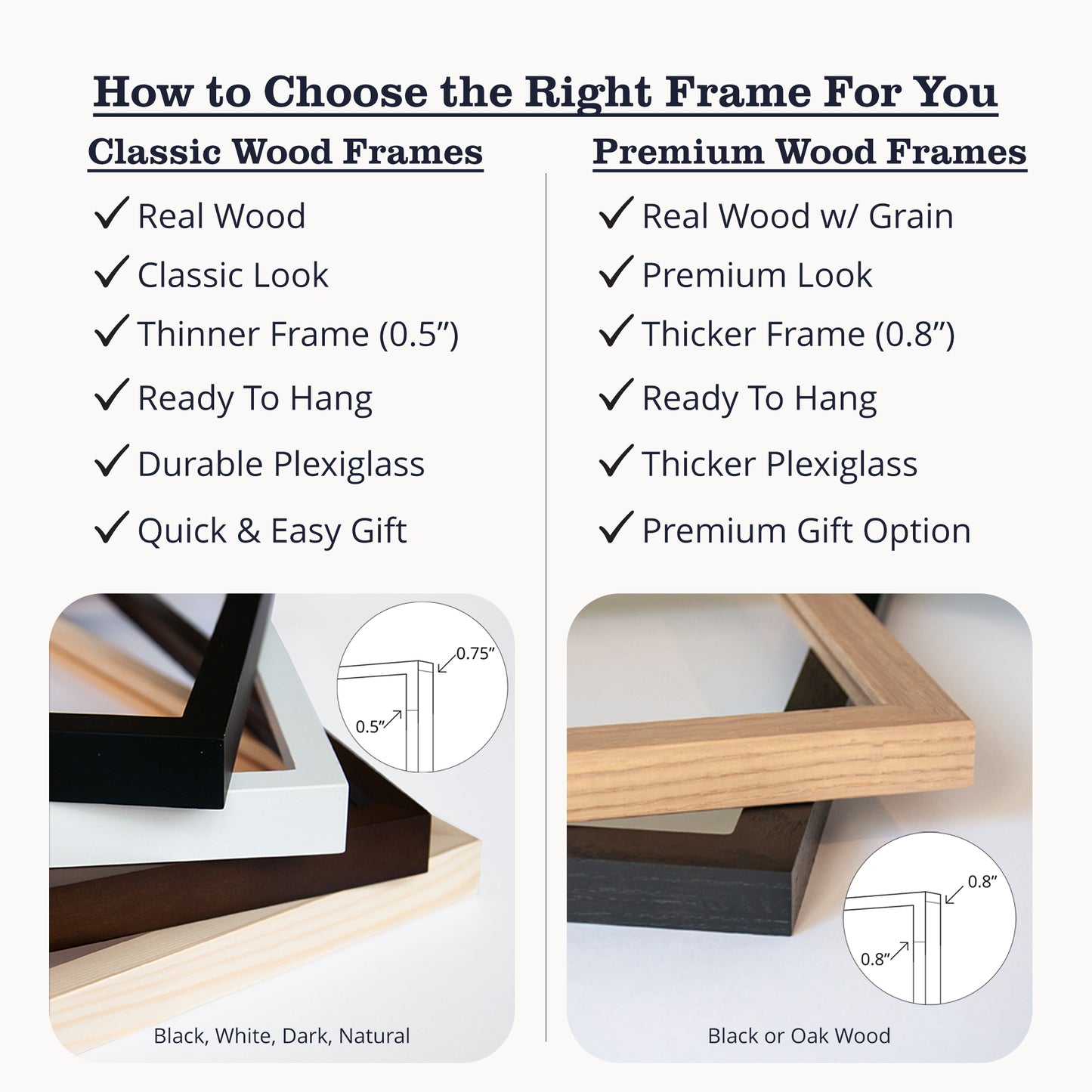 How to Choose the Right Frame For You

Classic Wood Frames

✓ Real Wood
✓ Classic Look
✓ Thinner Frame (0.5”)
✓ Ready To Hang
✓ Durable Plexiglass
✓ Quick & Easy Gift

0.75”
0.5”

Black, White, Dark, Natural

Premium Wood Frames

✓ Real Wood w/ Grain
✓ Premium Look
✓ Thicker Frame (0.8”)
✓ Ready To Hang
✓ Thicker Plexiglass
✓ Premium Gift Option

0.8”
0.8”

Black or Oak Wood